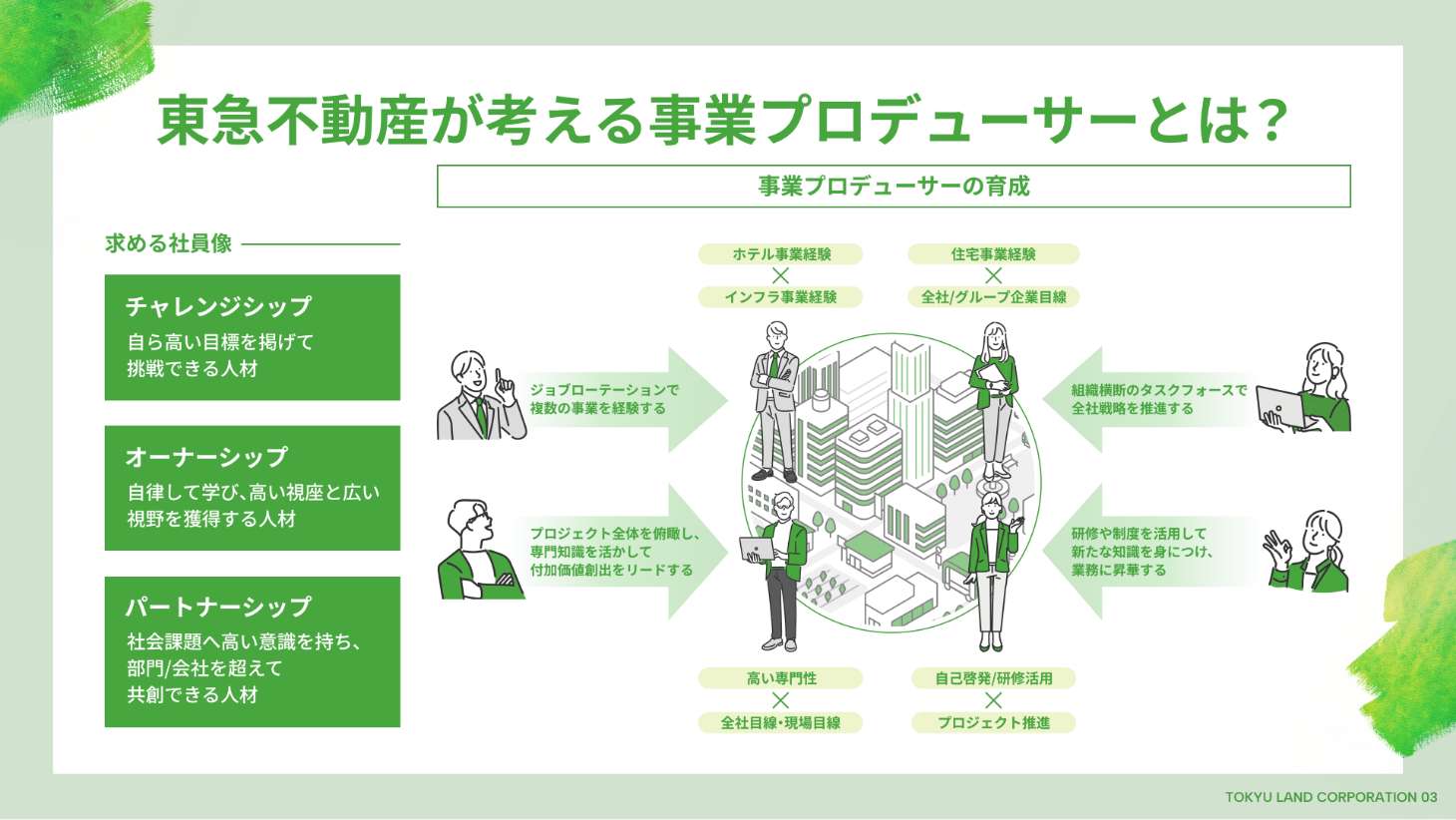 東急不動産が考える事業プロデューサーとは？

事業プロデューサーの育成

求める社員像

チャレンジシップ
自ら高い目標を掲げて挑戦できる人材

オーナーシップ
自律して学び、高い視座と広い視野を獲得する人材

パートナーシップ
社会課題へ高い意識を持ち、部門/会社を超えて共創できる人材

ホテル事業経験
×
インフラ事業経験

住宅事業経験
×
全社/グループ企業目線

ジョブローテーションで複数の事業を経験する

組織横断のタスクフォースで全社戦略を推進する

プロジェクト全体を俯瞰し、専門知識を活かして付加価値創出をリードする

研修や制度を活用して新たな知識を身につけ、業務に昇華する

高い専門性
×
全社目線・現場目線

自己啓発/研修活用
×
プロジェクト推進

TOKYU LAND CORPORATION 03